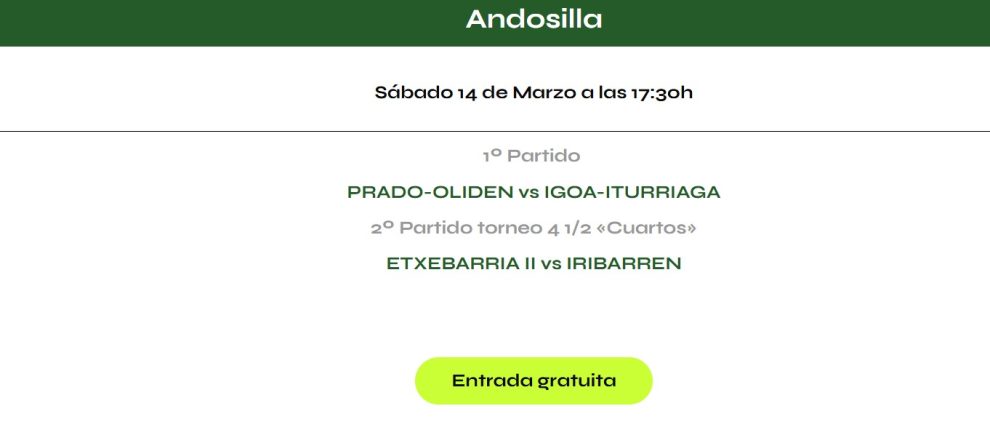 Andosilla

Sábado 14 de Marzo a las 17:30h

1º Partido

PRADO-OLIDEN vs IGOA-ITURRIAGA

2º Partido torneo 4 1/2 «Cuartos»

ETXEBARRIA II vs IRIBARREN

Entrada gratuita